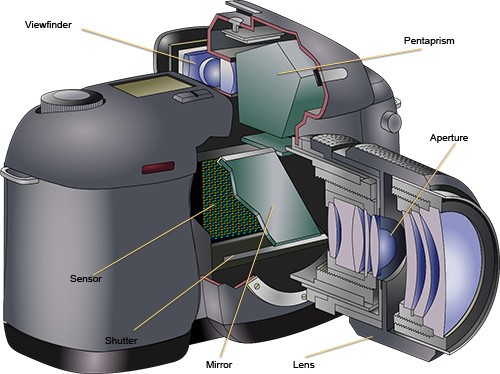 Viewfinder

Pentaprism

Aperture

Sensor

Shutter

Mirror

Lens